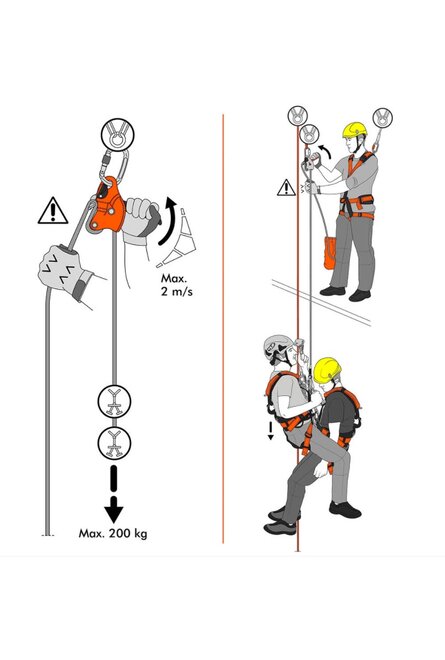 Max. 2 m/s

Max. 200 kg